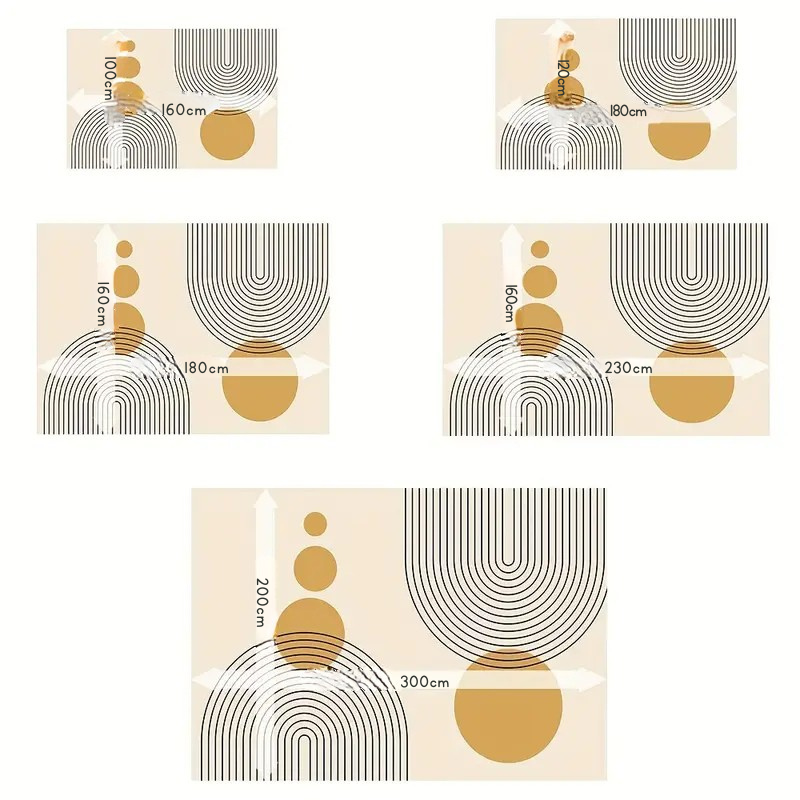 100cm
160cm

120cm
180cm

160cm
180cm

160cm
230cm

200cm
300cm