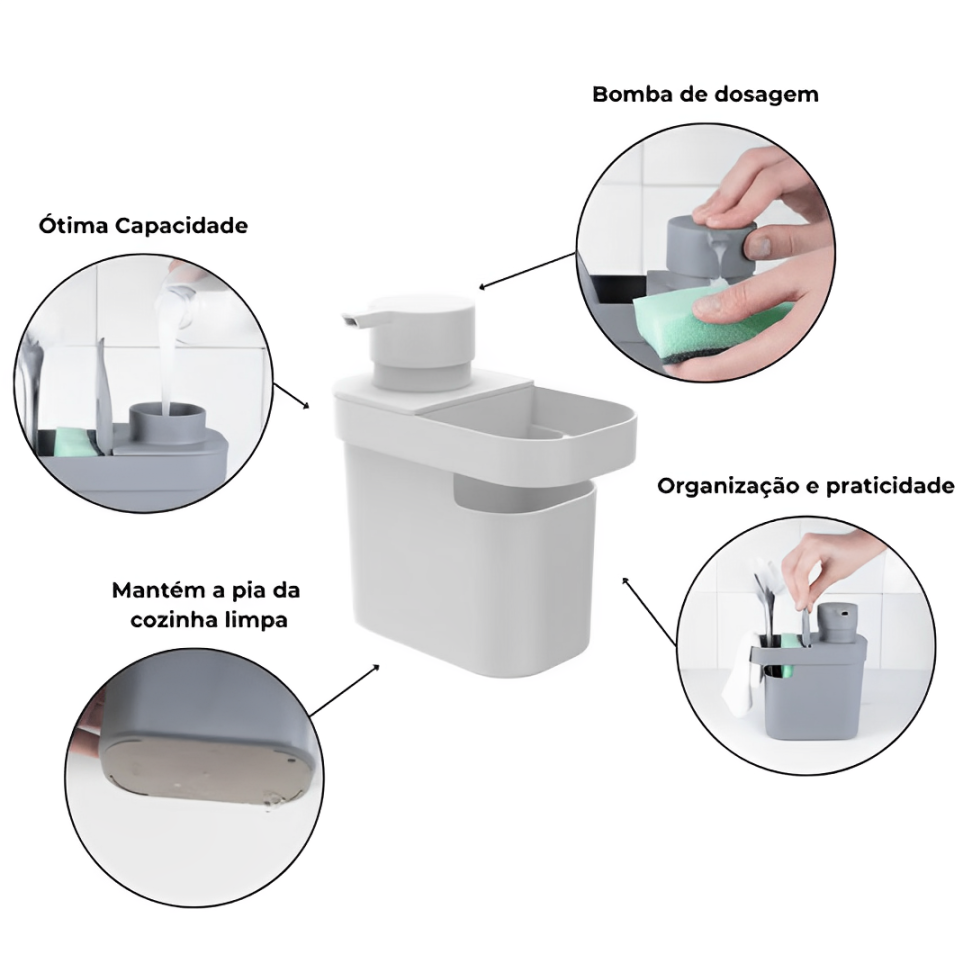 Bomba de dosagem

Ótima Capacidade

Organização e praticidade

Mantém a pia da cozinha limpa