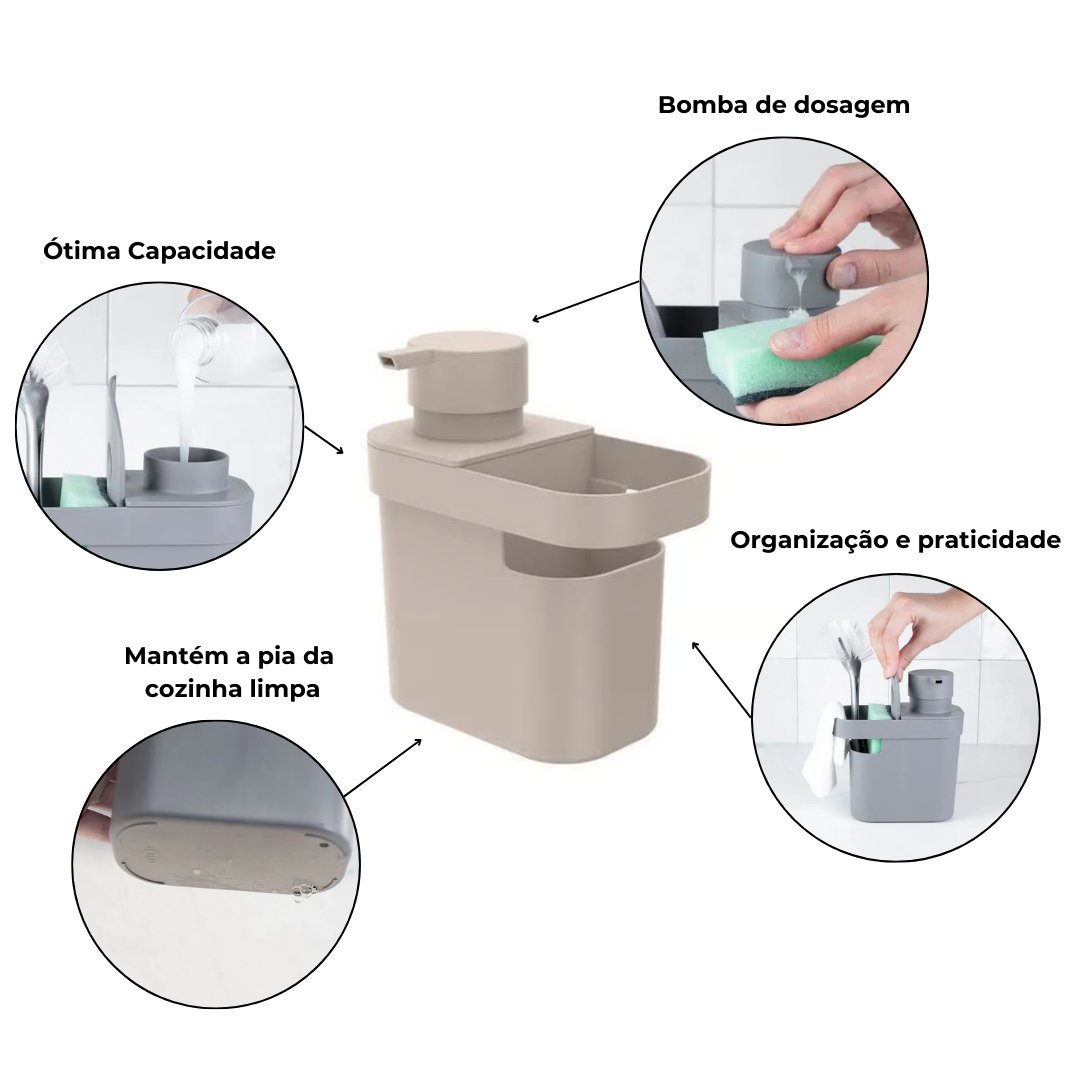 Bomba de dosagem

Ótima Capacidade

Organização e praticidade

Mantém a pia da cozinha limpa