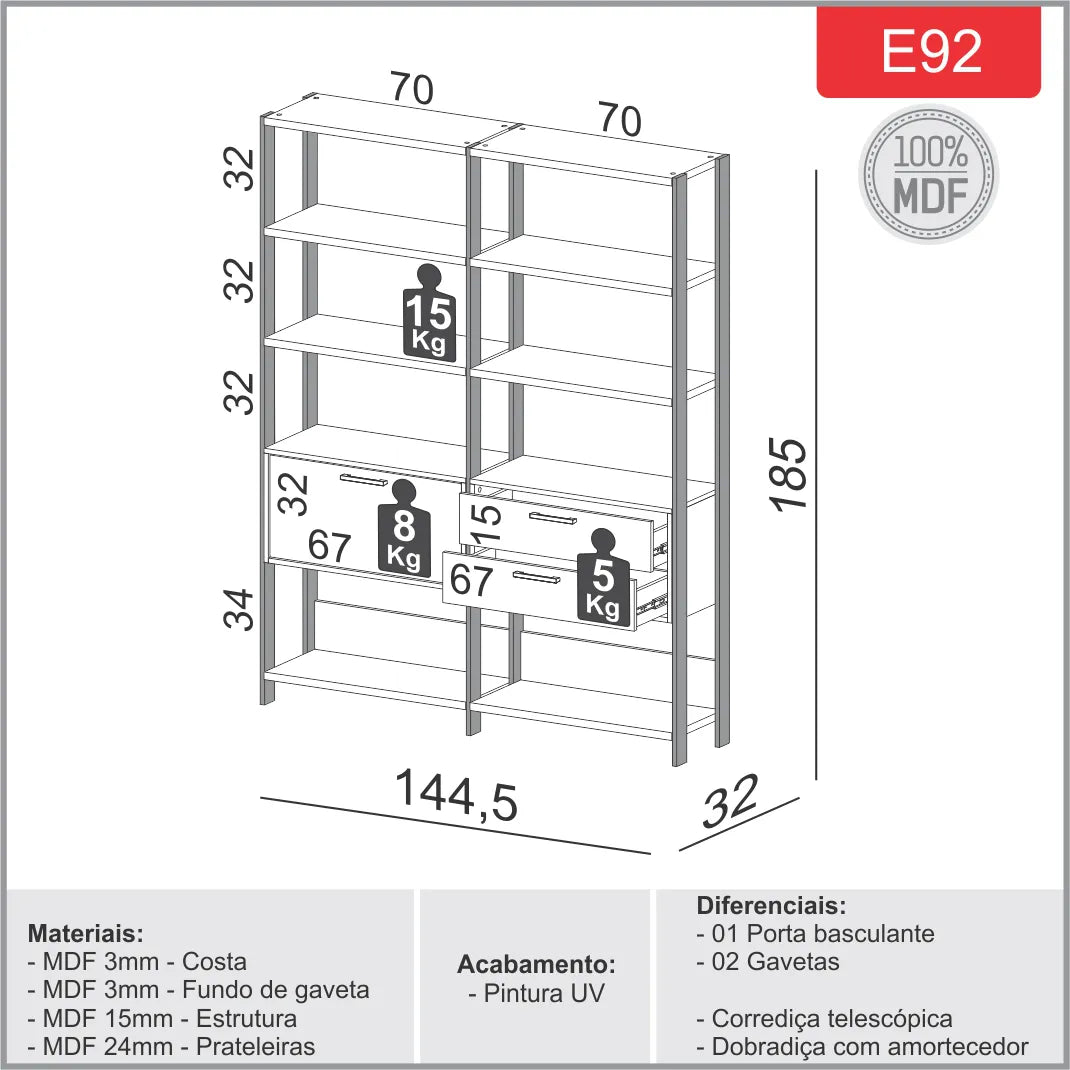 E92

100%
MDF

70
70
32
32
32
15
Kg
32
67
8
Kg
15
67
5
Kg
34
185
144,5
32

Materiais:
- MDF 3mm - Costa
- MDF 3mm - Fundo de gaveta
- MDF 15mm - Estrutura
- MDF 24mm - Prateleiras

Acabamento:
- Pintura UV

Diferenciais:
- 01 Porta basculante
- 02 Gavetas

- Corrediça telescópica
- Dobradiça com amortecedor